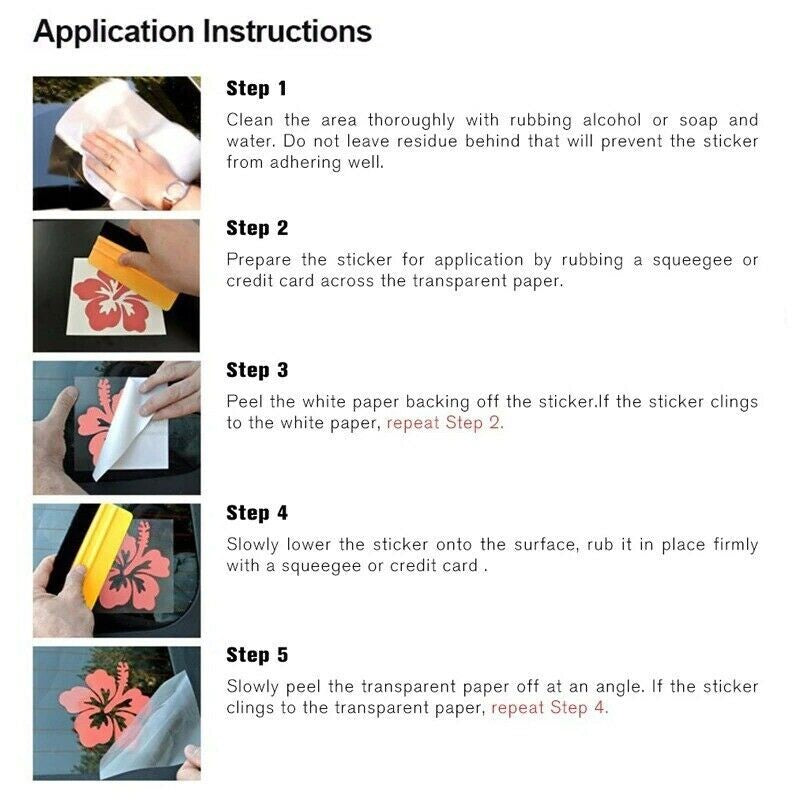 Application Instructions

Step 1

Clean the area thoroughly with rubbing alcohol or soap and water. Do not leave residue behind that will prevent the sticker from adhering well.

Step 2

Prepare the sticker for application by rubbing a squeegee or credit card across the transparent paper.

Step 3

Peel the white paper backing off the sticker.If the sticker clings to the white paper, repeat Step 2.

Step 4

Slowly lower the sticker onto the surface, rub it in place firmly with a squeegee or credit card .

Step 5

Slowly peel the transparent paper off at an angle. If the sticker clings to the transparent paper, repeat Step 4.