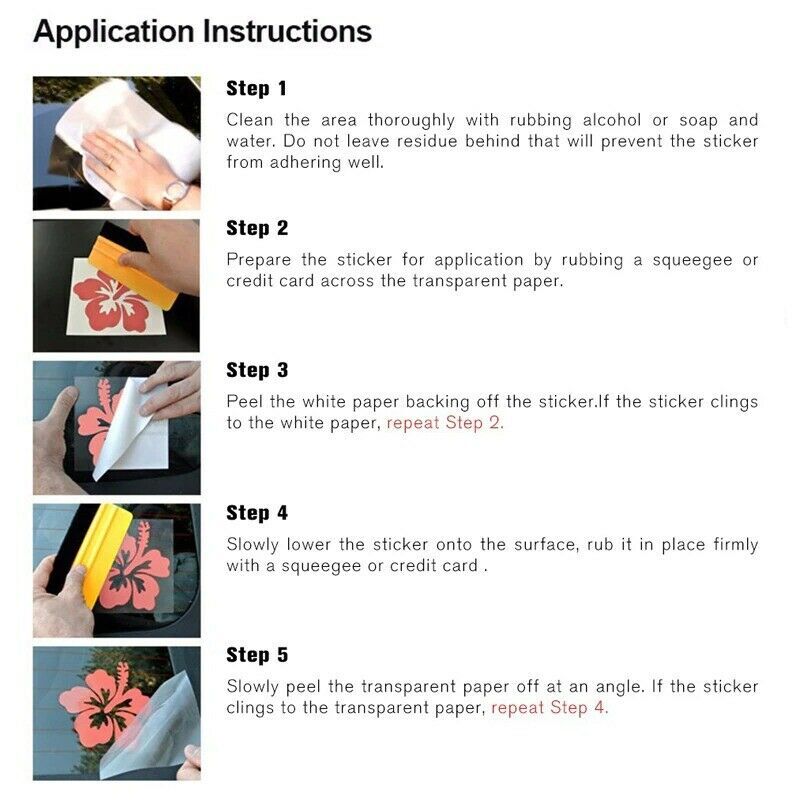 Application Instructions

Step 1

Clean the area thoroughly with rubbing alcohol or soap and water. Do not leave residue behind that will prevent the sticker from adhering well.

Step 2

Prepare the sticker for application by rubbing a squeegee or credit card across the transparent paper.

Step 3

Peel the white paper backing off the sticker.If the sticker clings to the white paper, repeat Step 2.

Step 4

Slowly lower the sticker onto the surface, rub it in place firmly with a squeegee or credit card .

Step 5

Slowly peel the transparent paper off at an angle. If the sticker clings to the transparent paper, repeat Step 4.